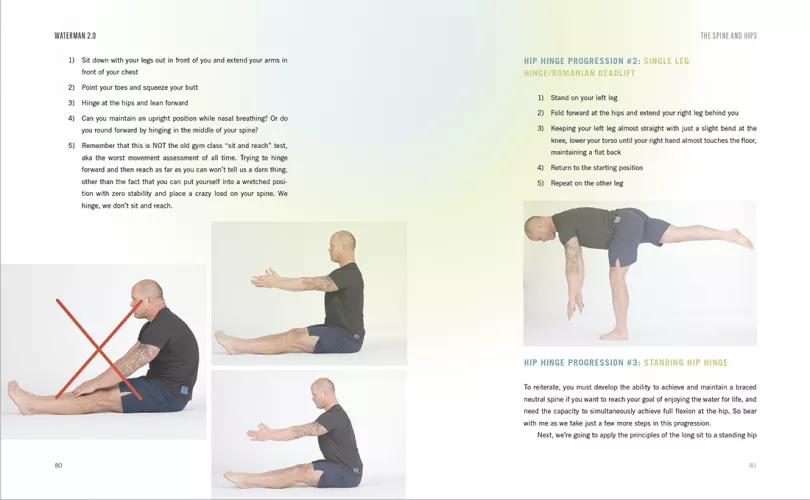 WATERMAN 2.0

1) Sit down with your legs out in front of you and extend your arms in front of your chest

2) Point your toes and squeeze your butt

3) Hinge at the hips and lean forward

4) Can you maintain an upright position while nasal breathing? Or do you round forward by hinging in the middle of your spine?

5) Remember that this is NOT the old gym class "sit and reach" test, aka the worst movement assessment of all time. Trying to hinge forward and then reach as far as you can won't tell us a darn thing, other than the fact that you can put yourself into a wretched position with zero stability and place a crazy load on your spine. We hinge, we don't sit and reach.

80

THE SPINE AND HIPS

HIP HINGE PROGRESSION #2: SINGLE LEG HINGE/ROMANIAN DEADLIFT

1) Stand on your left leg

2) Fold forward at the hips and extend your right leg behind you

3) Keeping your left leg almost straight with just a slight bend at the knee, lower your torso until your right hand almost touches the floor, maintaining a flat back

4) Return to the starting position

5) Repeat on the other leg

HIP HINGE PROGRESSION #3: STANDING HIP HINGE

To reiterate, you must develop the ability to achieve and maintain a braced neutral spine if you want to reach your goal of enjoying the water for life, and need the capacity to simultaneously achieve full flexion at the hip. So bear with me as we take just a few more steps in this progression.

Next, we're going to apply the principles of the long sit to a standing hip

81